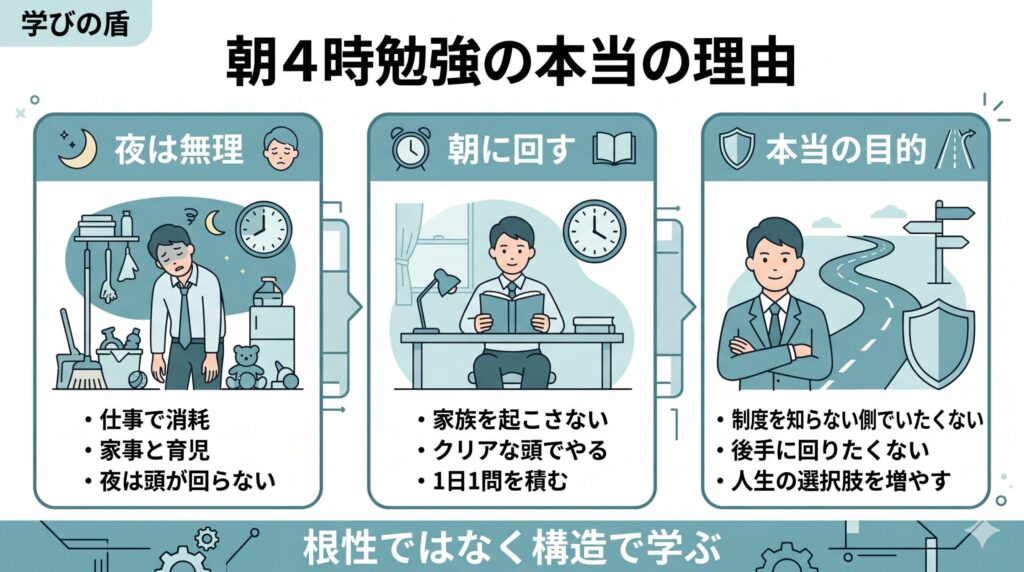 学びの盾

朝4時勉強の本当の理由

夜は無理

・仕事で消耗
・家事と育児
・夜は頭が回らない

朝に回す

・家族を起こさない
・クリアな頭でやる
・1日1問を積む

本当の目的

・制度を知らない側でいたくない
・後手に回りたくない
・人生の選択肢を増やす

根性ではなく構造で学ぶ